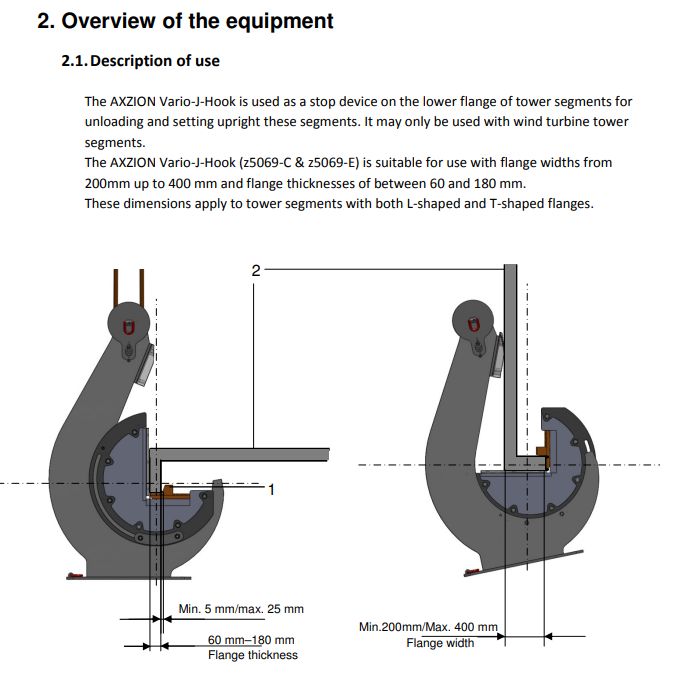 2. Overview of the equipment

2.1. Description of use

The AXZION Vario-J-Hook is used as a stop device on the lower flange of tower segments for unloading and setting upright these segments. It may only be used with wind turbine tower segments.
The AXZION Vario-J-Hook (z5069-C & z5069-E) is suitable for use with flange widths from 200mm up to 400 mm and flange thicknesses of between 60 and 180 mm.
These dimensions apply to tower segments with both L-shaped and T-shaped flanges.

2

1

Min. 5 mm/max. 25 mm

60 mm–180 mm
Flange thickness

Min.200mm/Max. 400 mm
Flange width